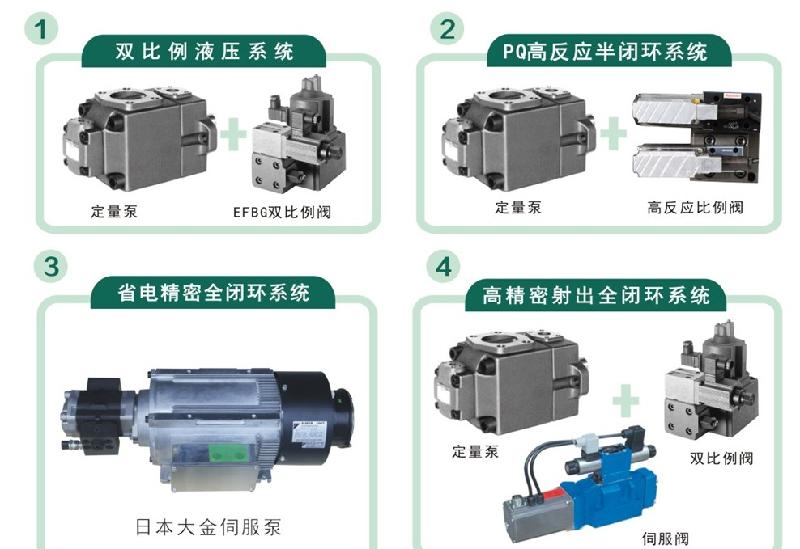 1
双比例液压系统
定量泵
EFBG双比例阀

2
PQ高反应半闭环系统
定量泵
高反应比例阀

3
省电精密全闭环系统
日本大金伺服泵

4
高精密射出全闭环系统
定量泵
双比例阀
伺服阀