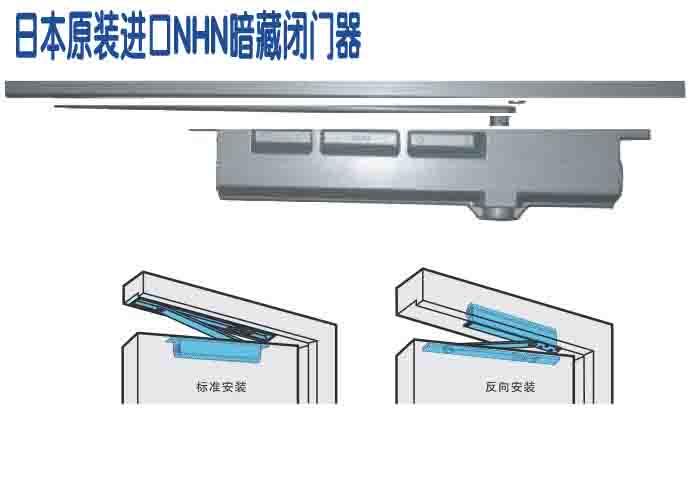 日本原装进口NHN暗藏闭门器

标准安装

反向安装