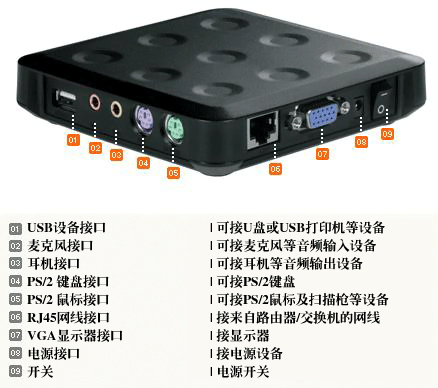 01 02 03 04 05 06 07 08 09

| | | |
|---|---|---|
| 01 | USB设备接口 | 可接U盘或USB打印机等设备 |
| 02 | 麦克风接口 | 可接麦克风等音频输入设备 |
| 03 | 耳机接口 | 可接耳机等音频输出设备 |
| 04 | PS/2 键盘接口 | 可接PS/2键盘 |
| 05 | PS/2 鼠标接口 | 可接PS/2鼠标及扫描枪等设备 |
| 06 | RJ45网线接口 | 接来自路由器/交换机的网线 |
| 07 | VGA显示器接口 | 接显示器 |
| 08 | 电源接口 | 接电源设备 |
| 09 | 开关 | 电源开关 |