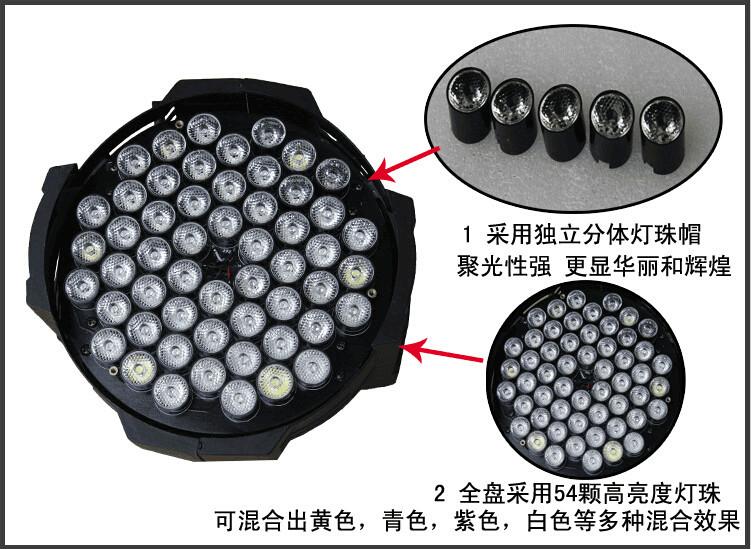 1 采用独立分体灯珠帽
聚光性强 更显华丽和辉煌

2 全盘采用54颗高亮度灯珠
可混合出黄色，青色，紫色，白色等多种混合效果